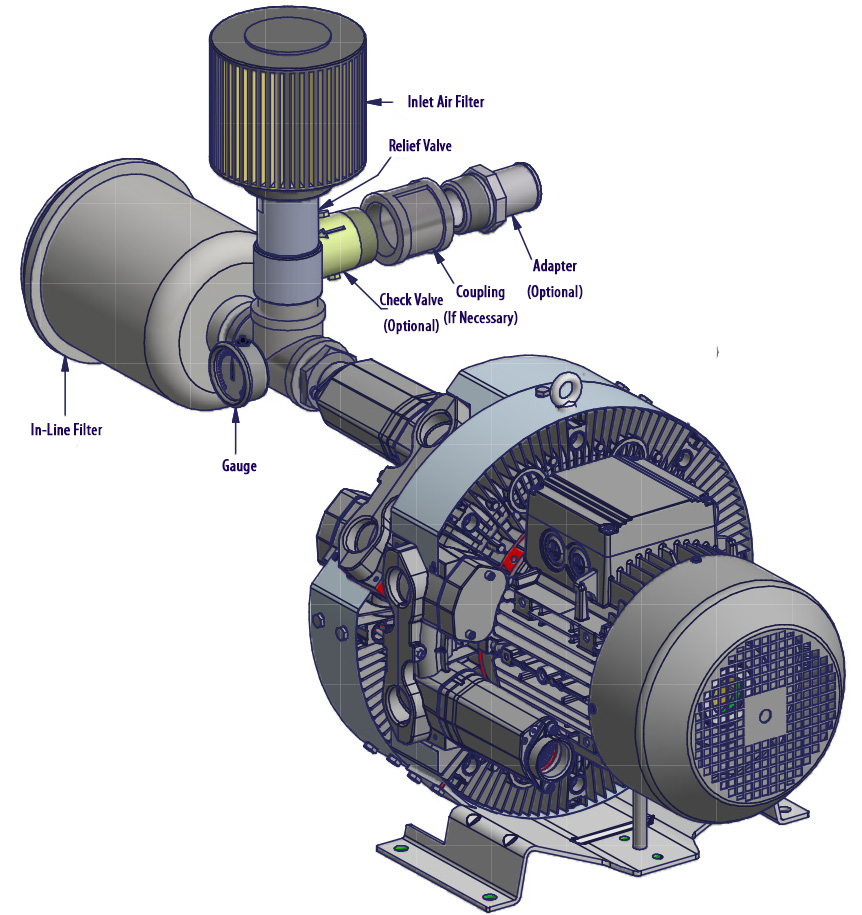 Inlet Air Filter

Relief Valve

Adapter (Optional)

Coupling (If Necessary)

Check Valve (Optional)

In-Line Filter

Gauge