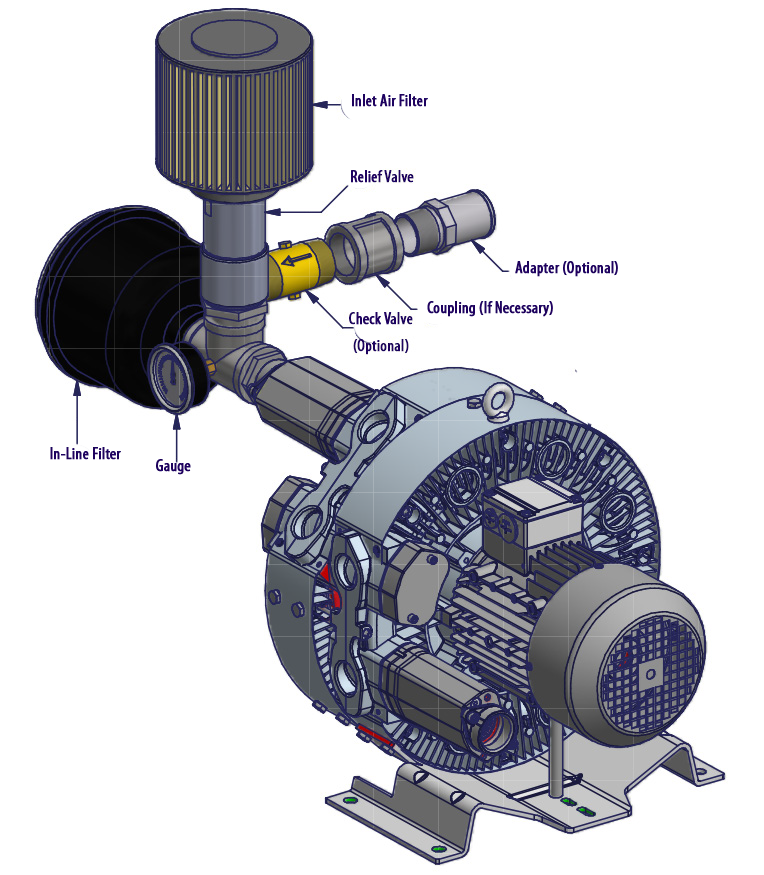 Inlet Air Filter

Relief Valve

Adapter (Optional)

Coupling (If Necessary)

Check Valve (Optional)

In-Line Filter

Gauge