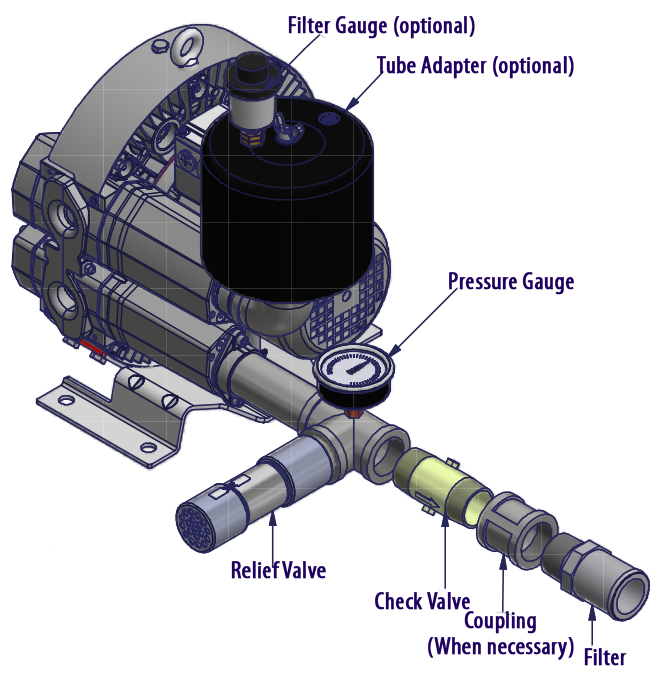 Filter Gauge (optional)

Tube Adapter (optional)

Pressure Gauge

Relief Valve

Check Valve

Coupling (When necessary)

Filter